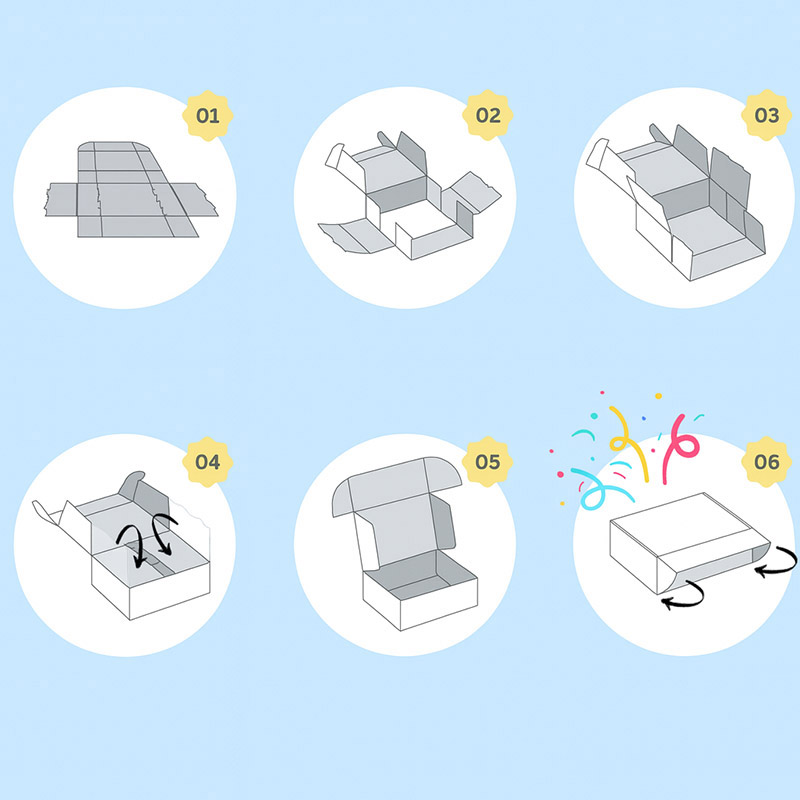 01

02

03

04

05

06